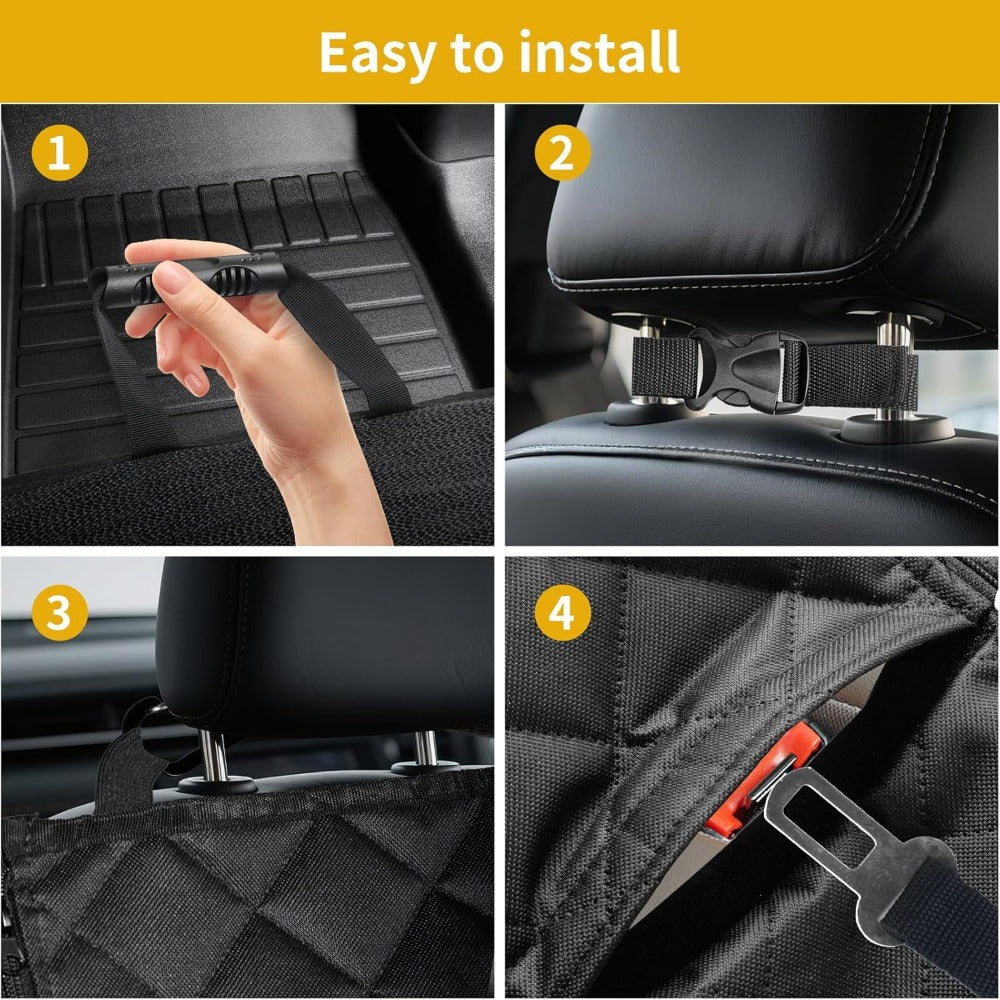 Easy to install

1

2

3

4