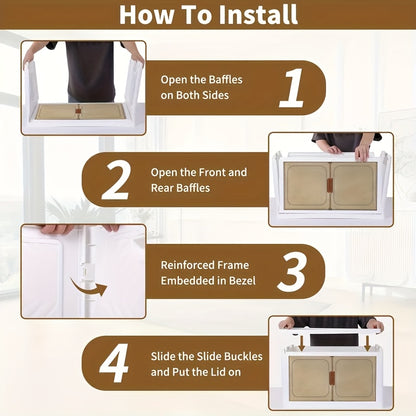 How To Install

Open the Baffles on Both Sides

1

2

Open the Front and Rear Baffles

Reinforced Frame Embedded in Bezel

3

4

Slide the Slide Buckles and Put the Lid on