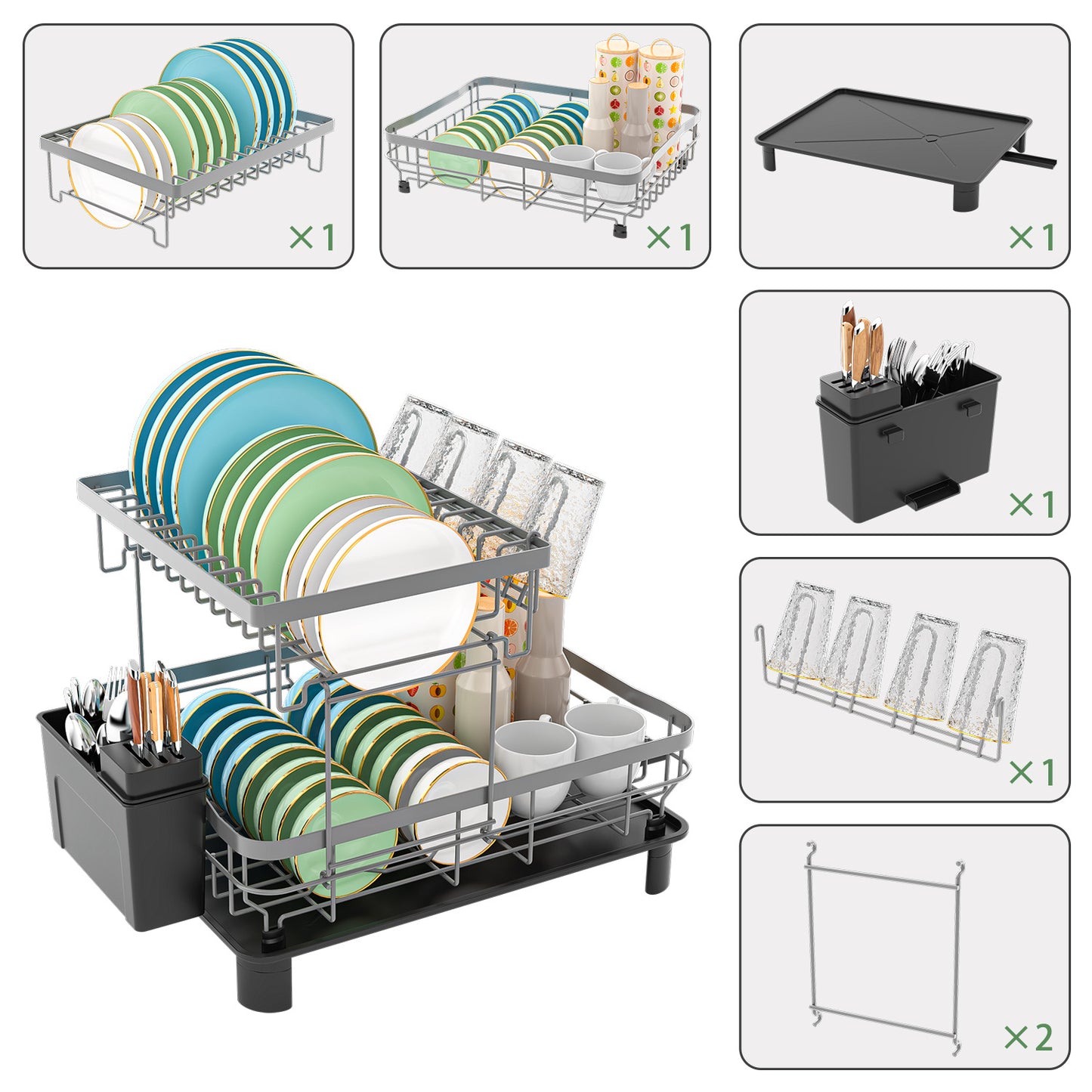 ×1

×1

×1

×1

×1

×2