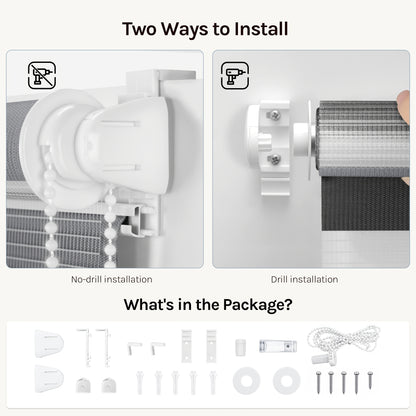 Two Ways to Install

No-drill installation

Drill installation

What's in the Package?