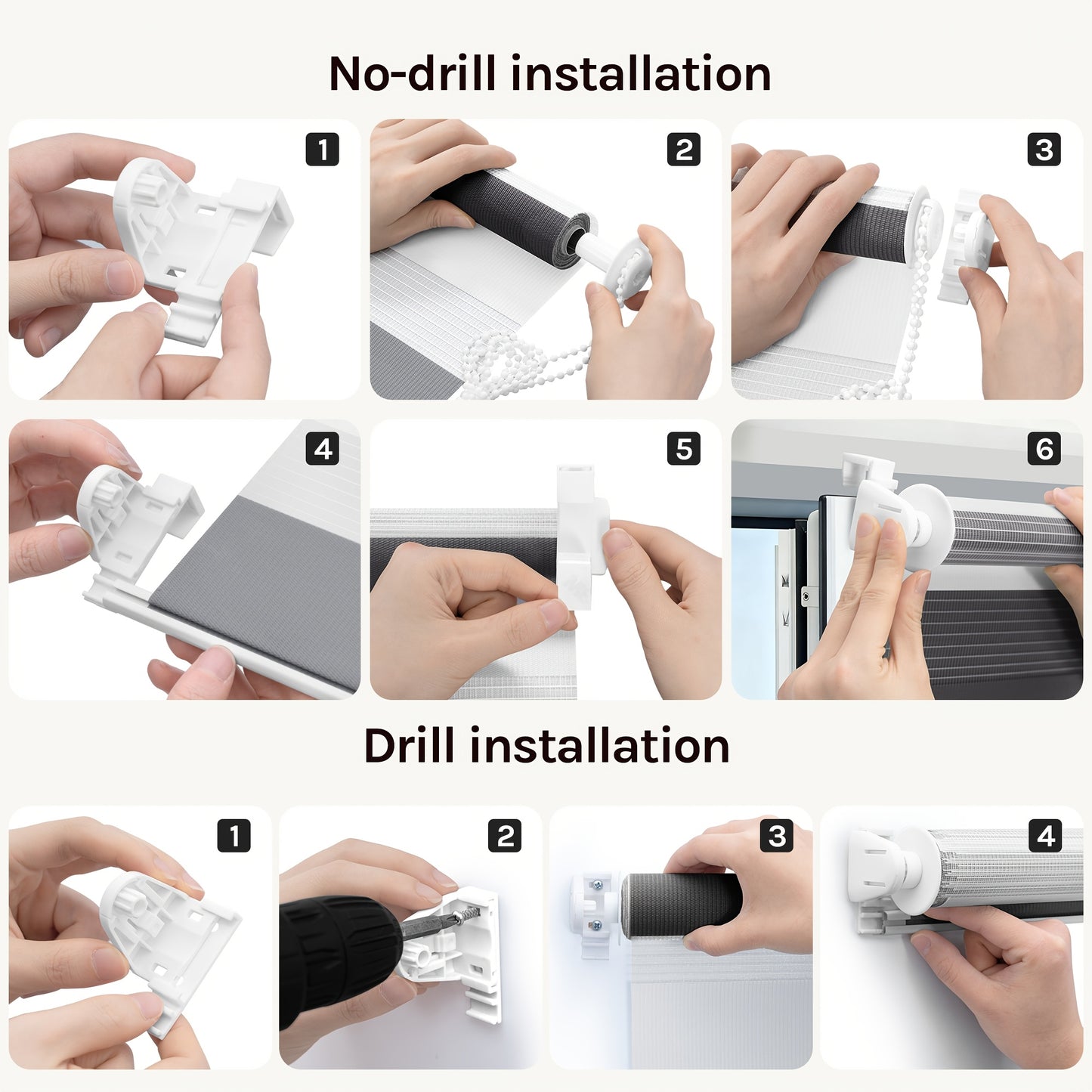 No-drill installation

1

2

3

4

5

6

Drill installation

1

2

3

4