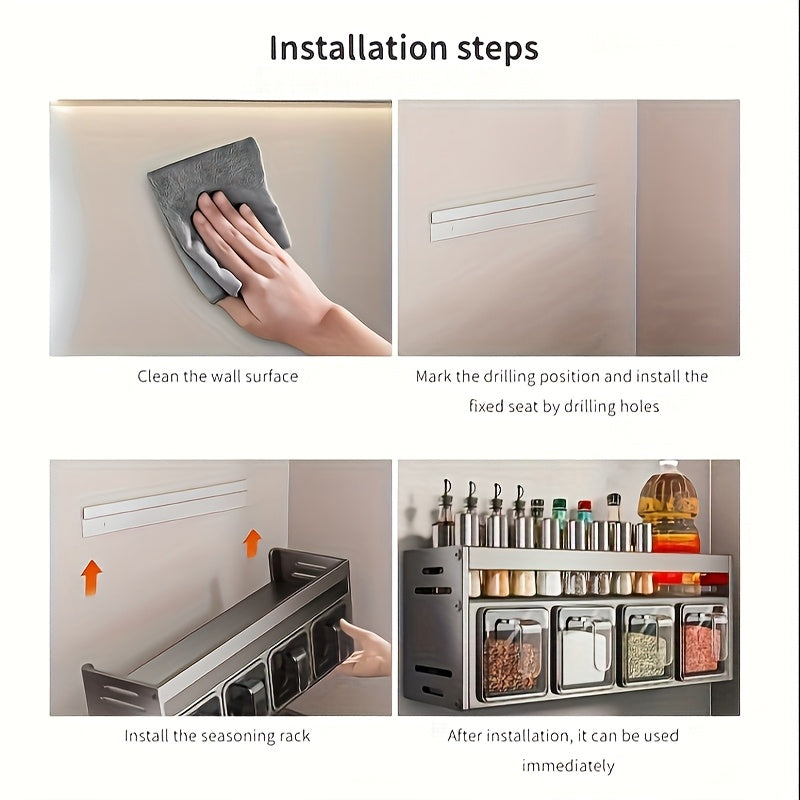 Installation steps

Clean the wall surface

Mark the drilling position and install the fixed seat by drilling holes

Install the seasoning rack

After installation, it can be used immediately