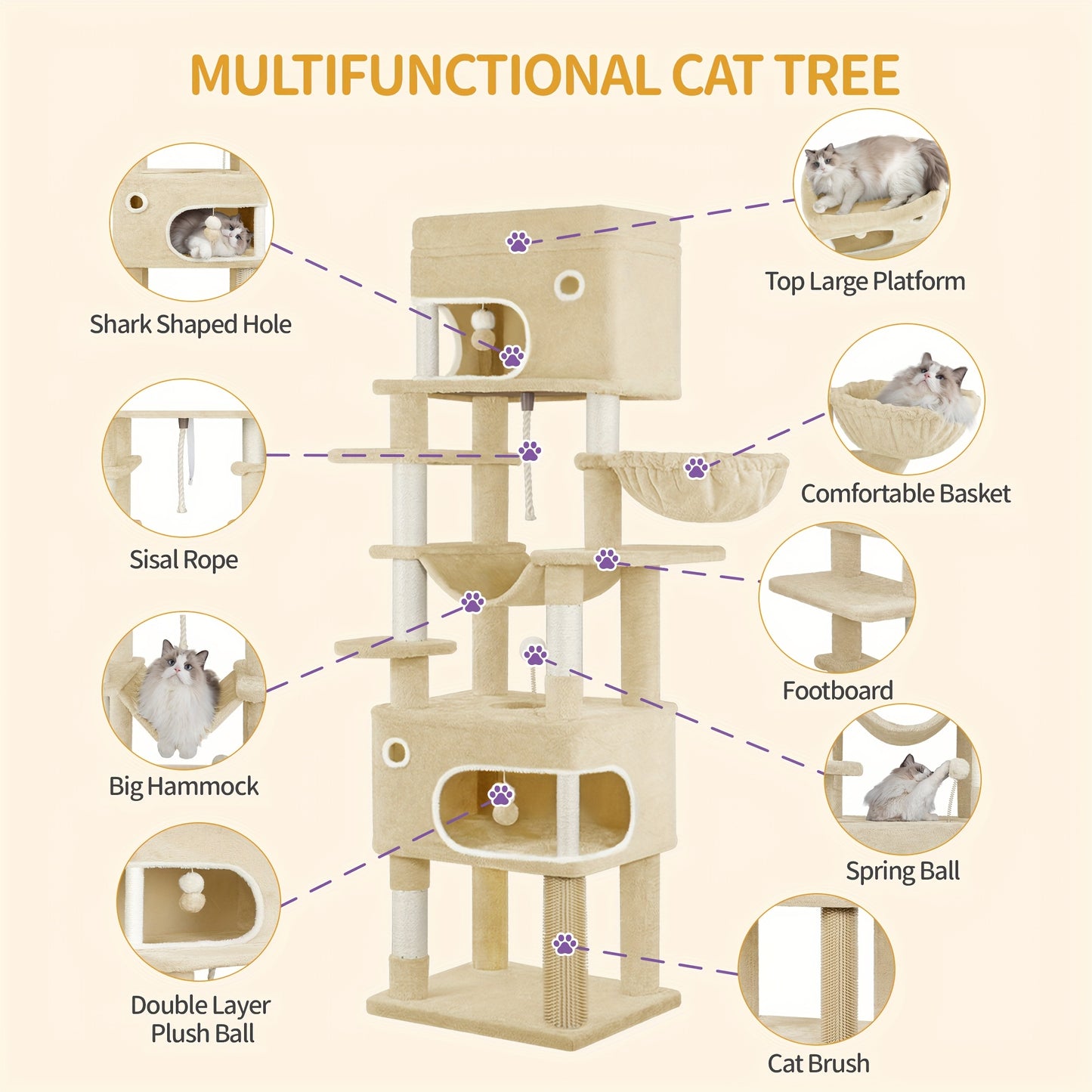 MULTIFUNCTIONAL CAT TREE

Shark Shaped Hole

Sisal Rope

Big Hammock

Double Layer
Plush Ball

Top Large Platform

Comfortable Basket

Footboard

Spring Ball

Cat Brush