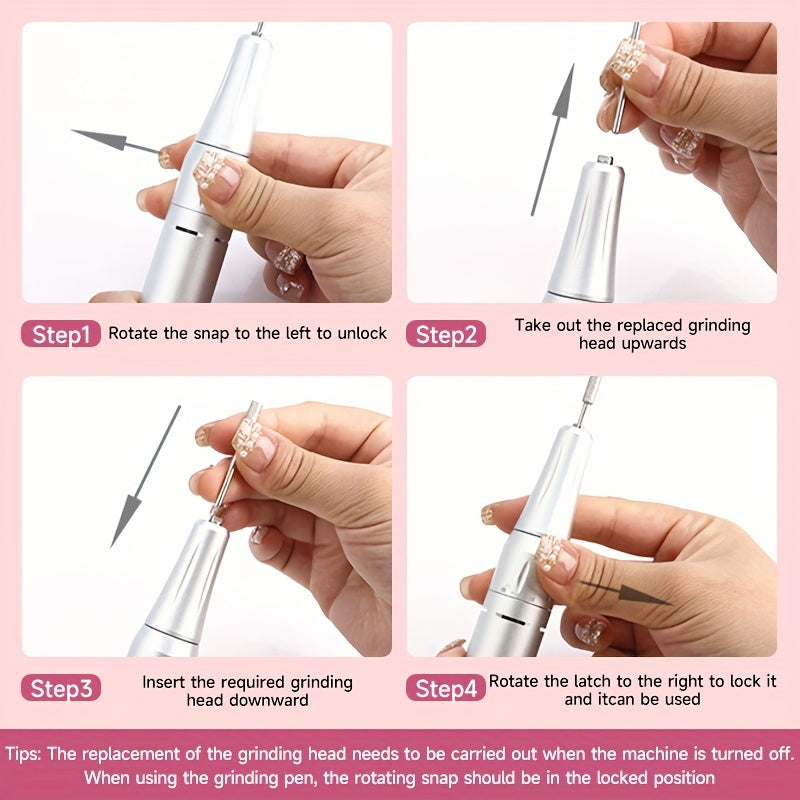 Step1 Rotate the snap to the left to unlock

Step2 Take out the replaced grinding head upwards

Step3 Insert the required grinding head downward

Step4 Rotate the latch to the right to lock it and itcan be used

Tips: The replacement of the grinding head needs to be carried out when the machine is turned off. When using the grinding pen, the rotating snap should be in the locked position