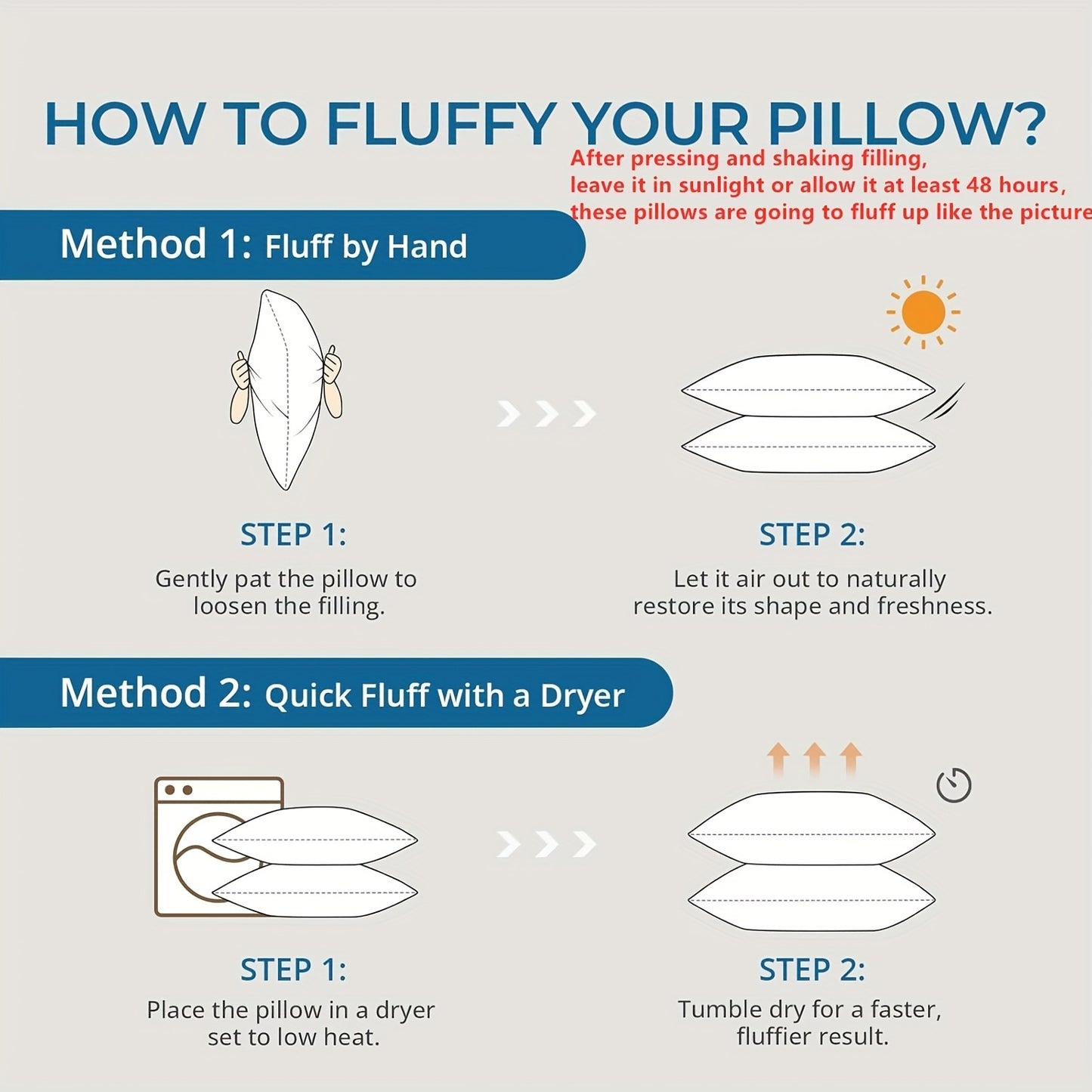 HOW TO FLUFFY YOUR PILLOW?

After pressing and shaking filling,
leave it in sunlight or allow it at least 48 hours,
these pillows are going to fluff up like the picture

Method 1: Fluff by Hand

STEP 1:
Gently pat the pillow to loosen the filling.

STEP 2:
Let it air out to naturally restore its shape and freshness.

Method 2: Quick Fluff with a Dryer

STEP 1:
Place the pillow in a dryer set to low heat.

STEP 2:
Tumble dry for a faster, fluffier result.