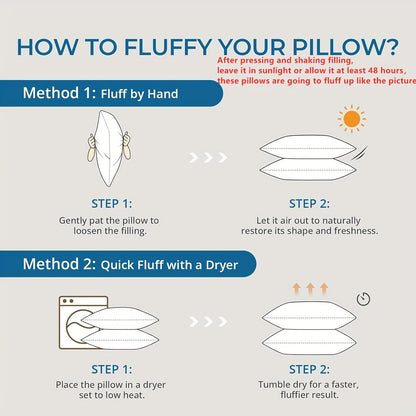 HOW TO FLUFFY YOUR PILLOW?

After pressing and shaking filling, leave it in sunlight or allow it at least 48 hours, these pillows are going to fluff up like the picture

Method 1: Fluff by Hand

STEP 1:
Gently pat the pillow to loosen the filling.

STEP 2:
Let it air out to naturally restore its shape and freshness.

Method 2: Quick Fluff with a Dryer

STEP 1:
Place the pillow in a dryer set to low heat.

STEP 2:
Tumble dry for a faster, fluffier result.