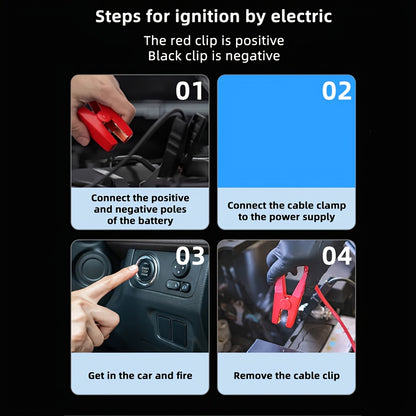 Steps for ignition by electric

The red clip is positive
Black clip is negative

01

Connect the positive and negative poles of the battery

02

Connect the cable clamp to the power supply

03

Get in the car and fire

04

Remove the cable clip