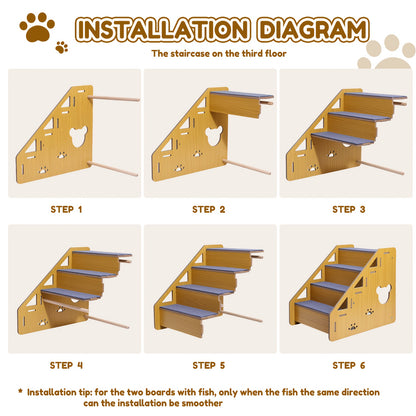 INSTALLATION DIAGRAM

The staircase on the third floor

STEP 1

STEP 2

STEP 3

STEP 4

STEP 5

STEP 6

* Installation tip: for the two boards with fish, only when the fish the same direction can the installation be smoother