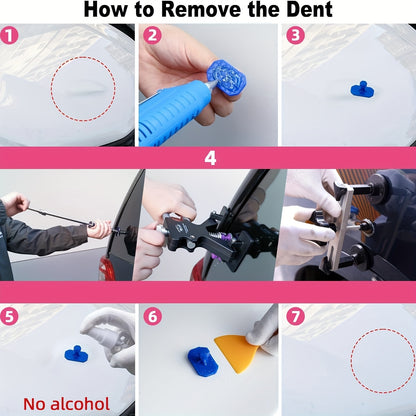 How to Remove the Dent

1

2

3

4

5

No alcohol

6

7