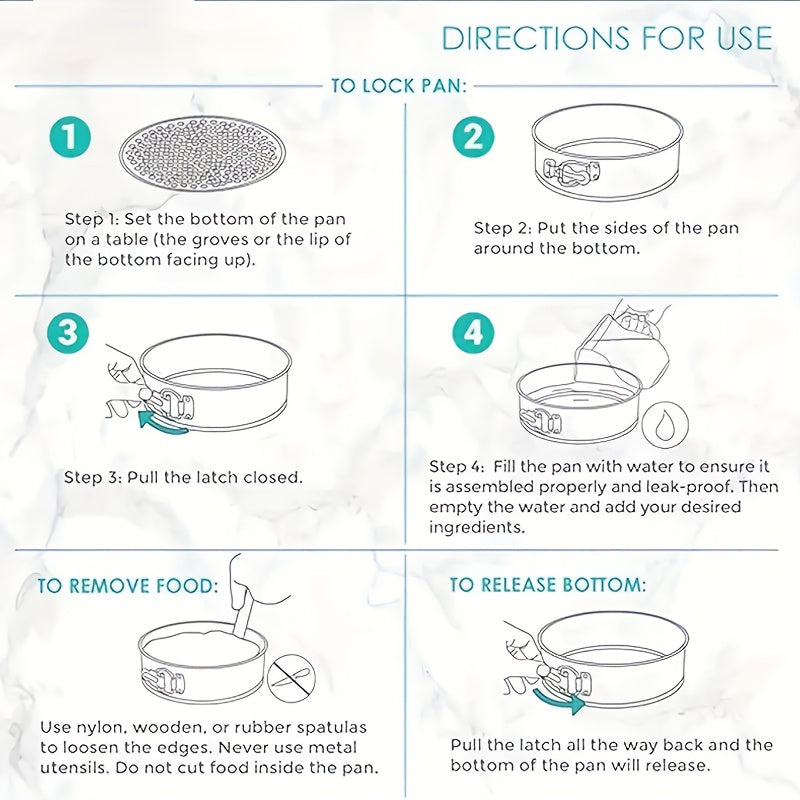 DIRECTIONS FOR USE

TO LOCK PAN:

1

Step 1: Set the bottom of the pan on a table (the groves or the lip of the bottom facing up).

2

Step 2: Put the sides of the pan around the bottom.

3

Step 3: Pull the latch closed.

4

Step 4: Fill the pan with water to ensure it is assembled properly and leak-proof. Then empty the water and add your desired ingredients.

TO REMOVE FOOD:

Use nylon, wooden, or rubber spatulas to loosen the edges. Never use metal utensils. Do not cut food inside the pan.

TO RELEASE BOTTOM:

Pull the latch all the way back and the bottom of the pan will release.