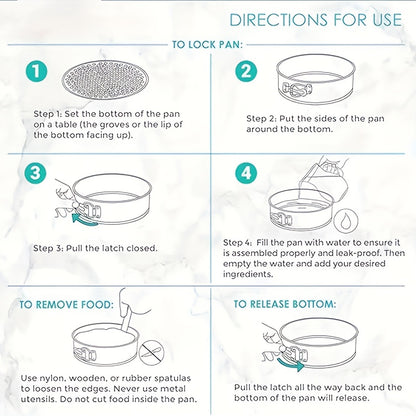 DIRECTIONS FOR USE

TO LOCK PAN:

1

Step 1: Set the bottom of the pan on a table (the groves or the lip of the bottom facing up).

2

Step 2: Put the sides of the pan around the bottom.

3

Step 3: Pull the latch closed.

4

Step 4: Fill the pan with water to ensure it is assembled properly and leak-proof. Then empty the water and add your desired ingredients.

TO REMOVE FOOD:

Use nylon, wooden, or rubber spatulas to loosen the edges. Never use metal utensils. Do not cut food inside the pan.

TO RELEASE BOTTOM:

Pull the latch all the way back and the bottom of the pan will release.