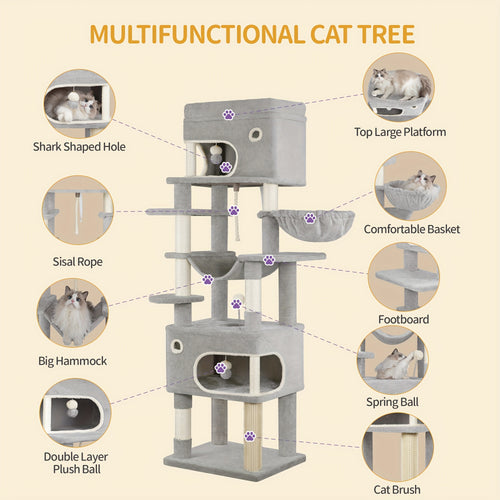 MULTIFUNCTIONAL CAT TREE

Shark Shaped Hole

Sisal Rope

Big Hammock

Double Layer
Plush Ball

Top Large Platform

Comfortable Basket

Footboard

Spring Ball

Cat Brush