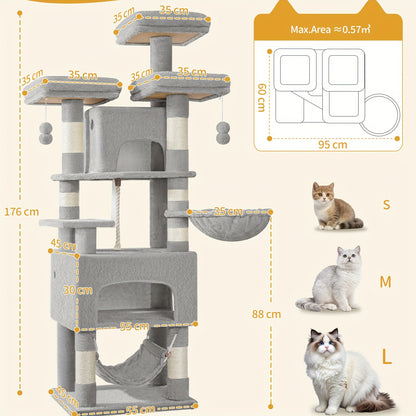 35 cm
35 cm
35 cm
35 cm
35 cm
35 cm
176 cm
35 cm
45 cm
30 cm
55 cm
88 cm
45 cm
55 cm

Max.Area ≈0.57㎡
60 cm
95 cm

S
M
L