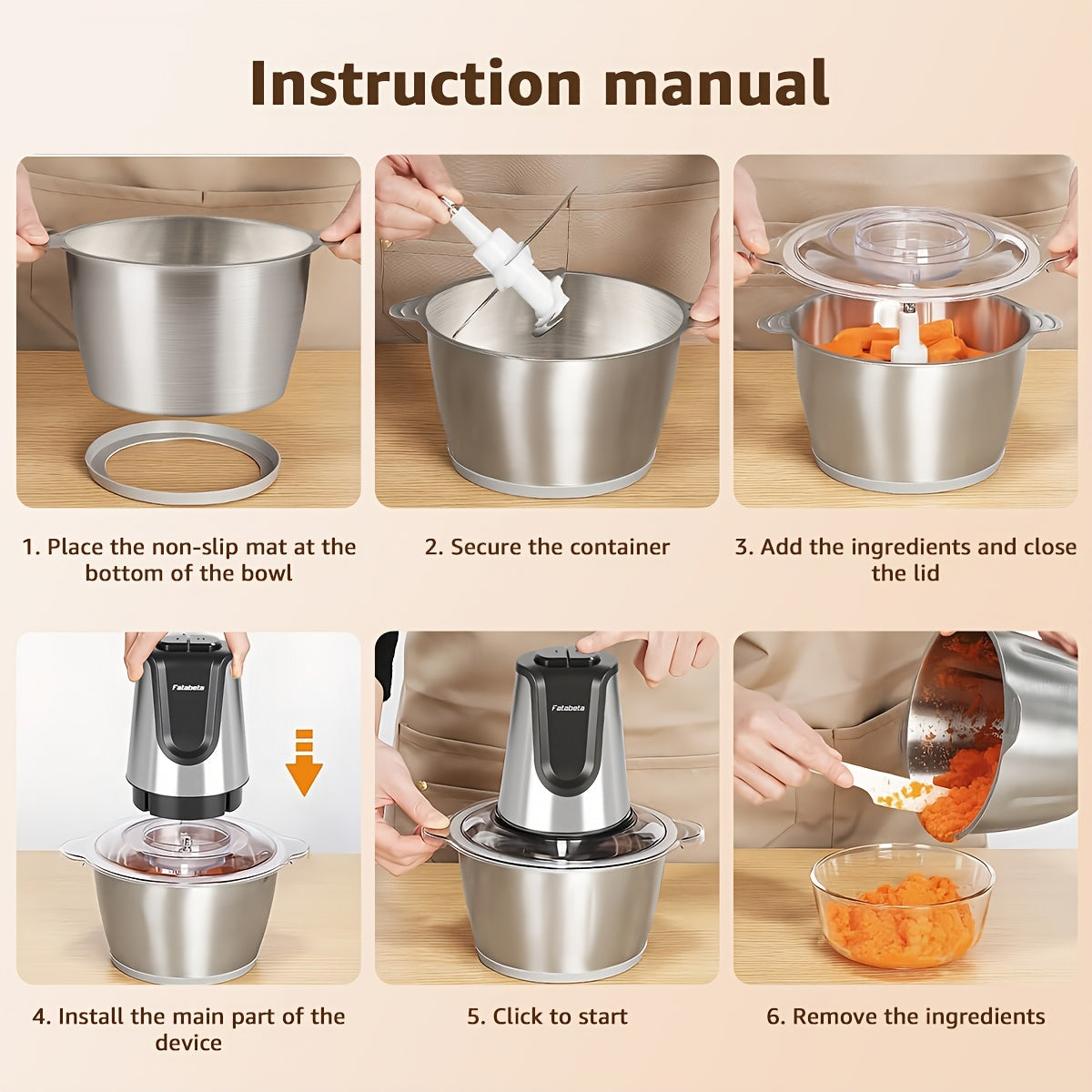 Instruction manual

1. Place the non-slip mat at the bottom of the bowl

2. Secure the container

3. Add the ingredients and close the lid

Fatabeta

Fatabeta

4. Install the main part of the device

5. Click to start

6. Remove the ingredients